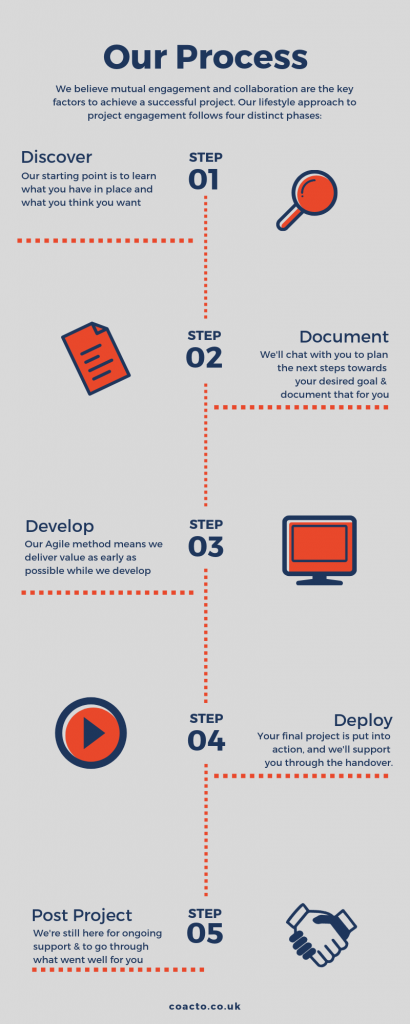 Our Process

We believe mutual engagement and collaboration are the key factors to achieve a successful project. Our lifestyle approach to project engagement follows four distinct phases:

Discover
Our starting point is to learn what you have in place and what you think you want

STEP
01

STEP
02

Document
We'll chat with you to plan the next steps towards your desired goal & document that for you

Develop
Our Agile method means we deliver value as early as possible while we develop

STEP
03

STEP
04

Deploy
Your final project is put into action, and we'll support you through the handover.

Post Project
We're still here for ongoing support & to go through what went well for you

STEP
05

coacto.co.uk